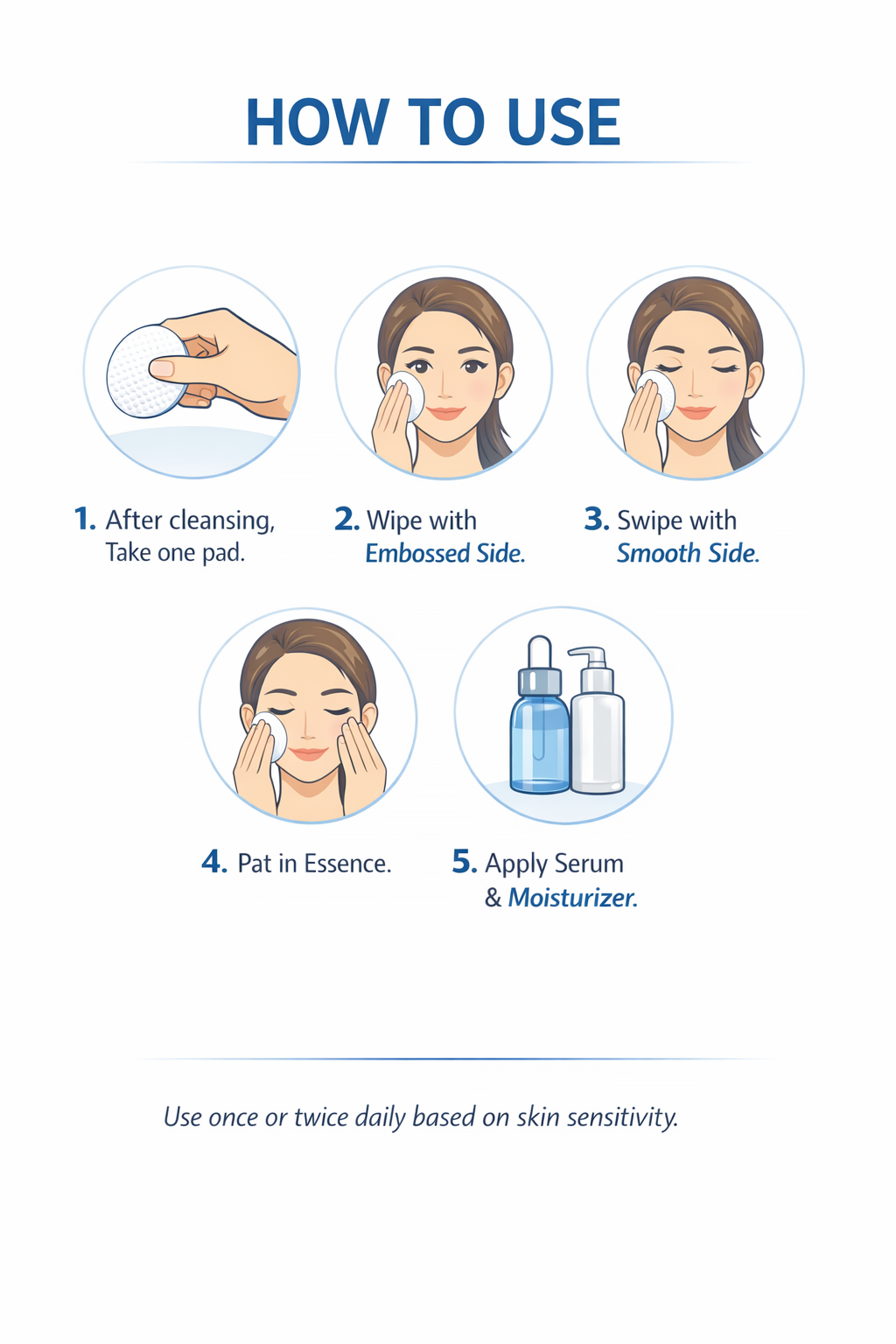 HOW TO USE

1. After cleansing, Take one pad.

2. Wipe with Embossed Side.

3. Swipe with Smooth Side.

4. Pat in Essence.

5. Apply Serum & Moisturizer.

Use once or twice daily based on skin sensitivity.