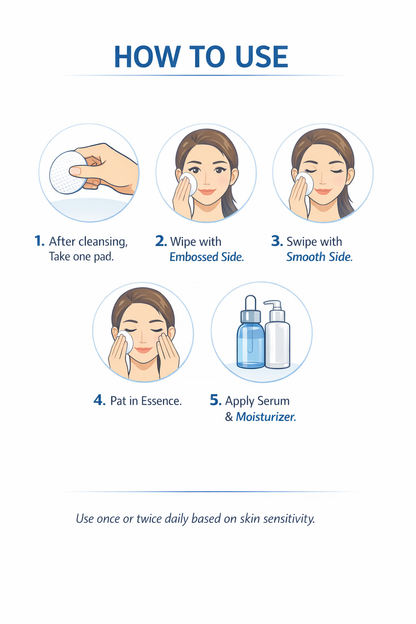 HOW TO USE

1. After cleansing, Take one pad.

2. Wipe with Embossed Side.

3. Swipe with Smooth Side.

4. Pat in Essence.

5. Apply Serum & Moisturizer.

Use once or twice daily based on skin sensitivity.